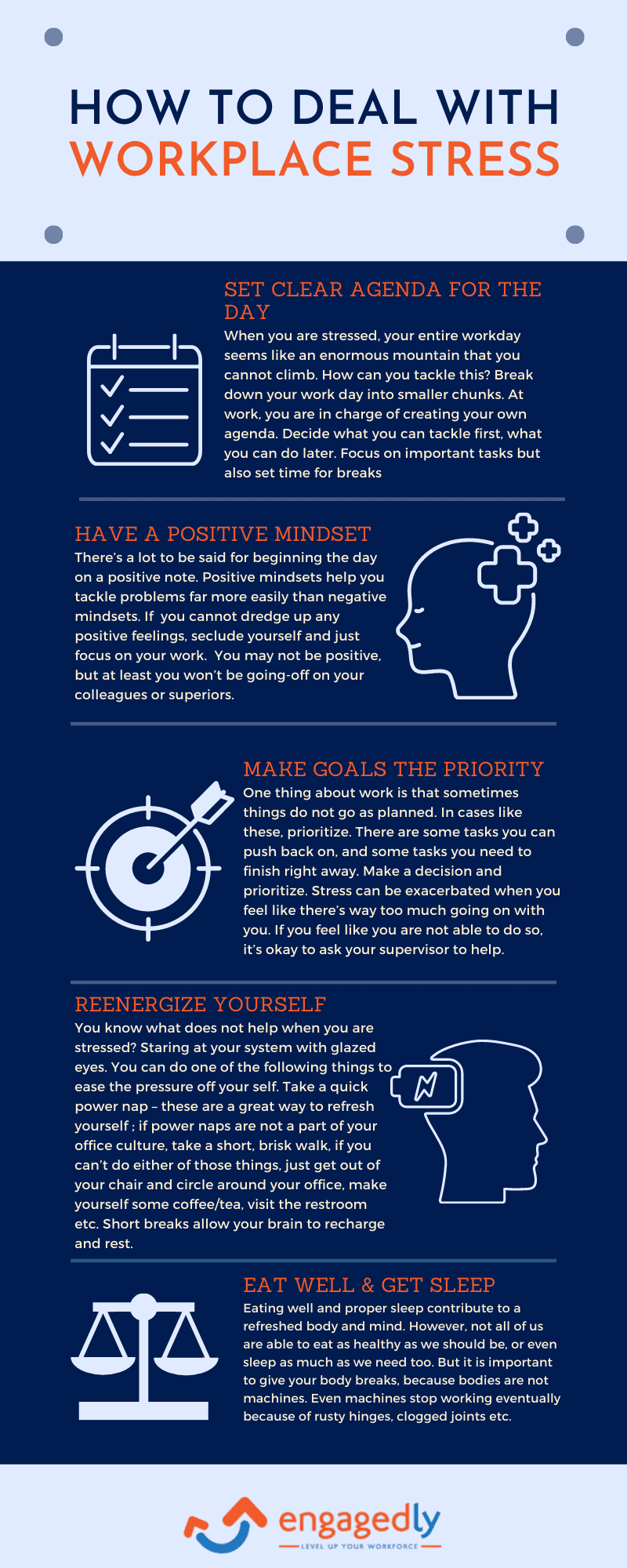 HOW TO DEAL WITH
WORKPLACE STRESS

SET CLEAR AGENDA FOR THE DAY

When you are stressed, your entire workday seems like an enormous mountain that you cannot climb. How can you tackle this? Break down your work day into smaller chunks. At work, you are in charge of creating your own agenda. Decide what you can tackle first, what you can do later. Focus on important tasks but also set time for breaks

HAVE A POSITIVE MINDSET

There's a lot to be said for beginning the day on a positive note. Positive mindsets help you tackle problems far more easily than negative mindsets. If you cannot dredge up any positive feelings, seclude yourself and just focus on your work. You may not be positive, but at least you won't be going-off on your colleagues or superiors.

MAKE GOALS THE PRIORITY

One thing about work is that sometimes things do not go as planned. In cases like these, prioritize. There are some tasks you can push back on, and some tasks you need to finish right away. Make a decision and prioritize. Stress can be exacerbated when you feel like there's way too much going on with you. If you feel like you are not able to do so, it's okay to ask your supervisor to help.

REENERGIZE YOURSELF

You know what does not help when you are stressed? Staring at your system with glazed eyes. You can do one of the following things to ease the pressure off your self. Take a quick power nap – these are a great way to refresh yourself ; if power naps are not a part of your office culture, take a short, brisk walk, if you can't do either of those things, just get out of your chair and circle around your office, make yourself some coffee/tea, visit the restroom etc. Short breaks allow your brain to recharge and rest.

EAT WELL & GET SLEEP

Eating well and proper sleep contribute to a refreshed body and mind. However, not all of us are able to eat as healthy as we should be, or even sleep as much as we need too. But it is important to give your body breaks, because bodies are not machines. Even machines stop working eventually because of rusty hinges, clogged joints etc.

engagedly
LEVEL UP YOUR WORKFORCE