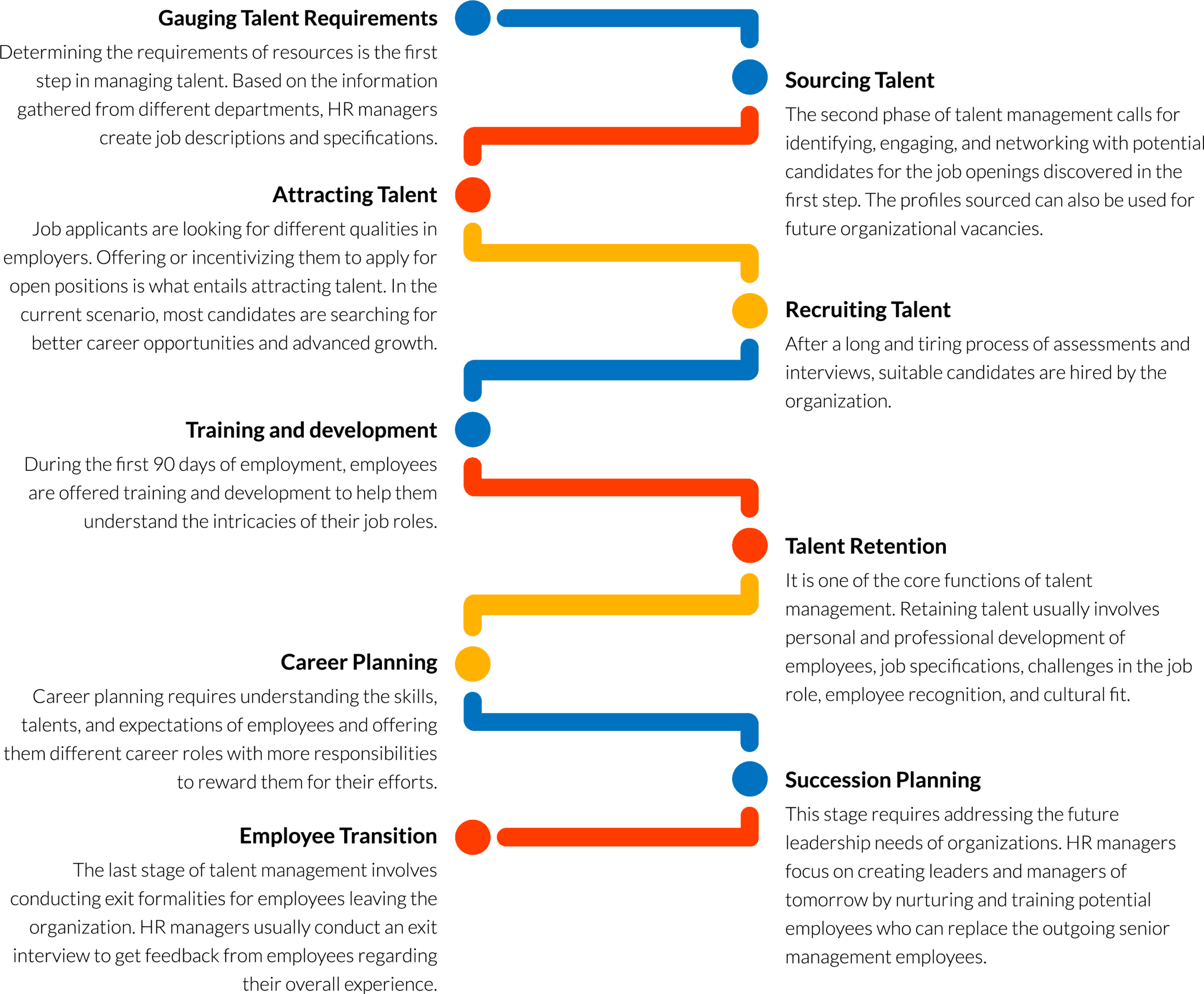 Gauging Talent Requirements

Determining the requirements of resources is the first step in managing talent. Based on the information gathered from different departments, HR managers create job descriptions and specifications.

Sourcing Talent

The second phase of talent management calls for identifying, engaging, and networking with potential candidates for the job openings discovered in the first step. The profiles sourced can also be used for future organizational vacancies.

Attracting Talent

Job applicants are looking for different qualities in employers. Offering or incentivizing them to apply for open positions is what entails attracting talent. In the current scenario, most candidates are searching for better career opportunities and advanced growth.

Recruiting Talent

After a long and tiring process of assessments and interviews, suitable candidates are hired by the organization.

Training and development

During the first 90 days of employment, employees are offered training and development to help them understand the intricacies of their job roles.

Talent Retention

It is one of the core functions of talent management. Retaining talent usually involves personal and professional development of employees, job specifications, challenges in the job role, employee recognition, and cultural fit.

Career Planning

Career planning requires understanding the skills, talents, and expectations of employees and offering them different career roles with more responsibilities to reward them for their efforts.

Succession Planning

This stage requires addressing the future leadership needs of organizations. HR managers focus on creating leaders and managers of tomorrow by nurturing and training potential employees who can replace the outgoing senior management employees.

Employee Transition

The last stage of talent management involves conducting exit formalities for employees leaving the organization. HR managers usually conduct an exit interview to get feedback from employees regarding their overall experience.