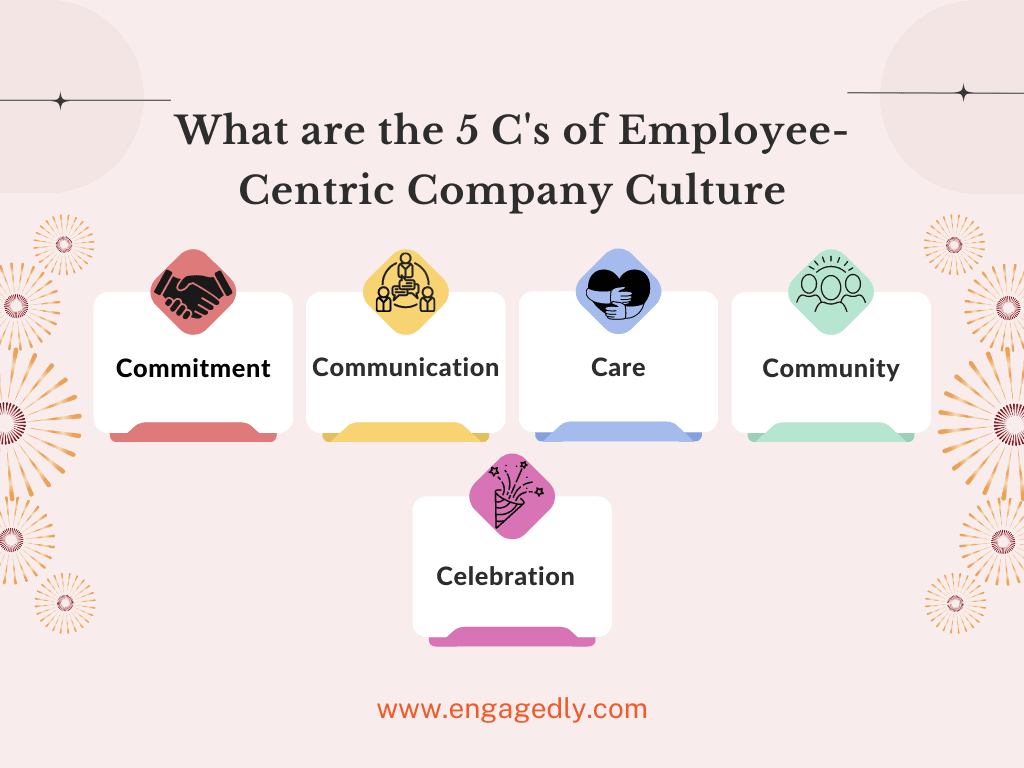 What are the 5 C's of Employee-Centric Company Culture

Commitment

Communication

Care

Community

Celebration

www.engagedly.com