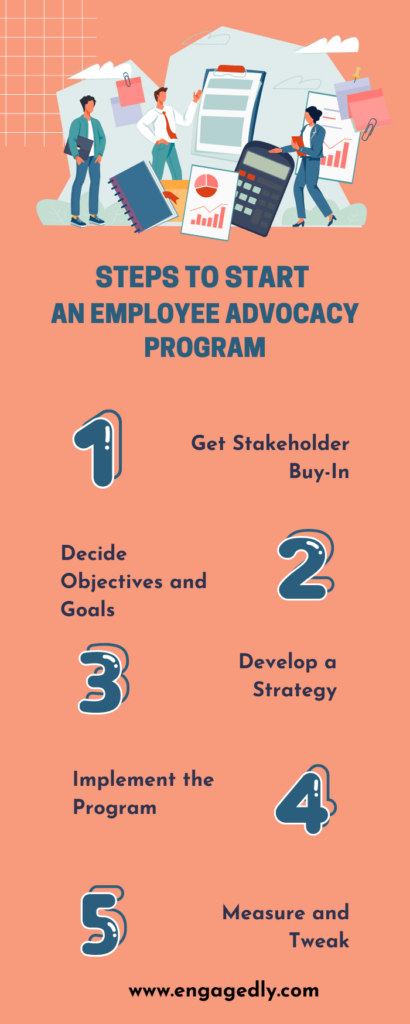 STEPS TO START AN EMPLOYEE ADVOCACY PROGRAM

1

Get Stakeholder Buy-In

Decide Objectives and Goals

2

3

Develop a Strategy

Implement the Program

4

5

Measure and Tweak

www.engagedly.com